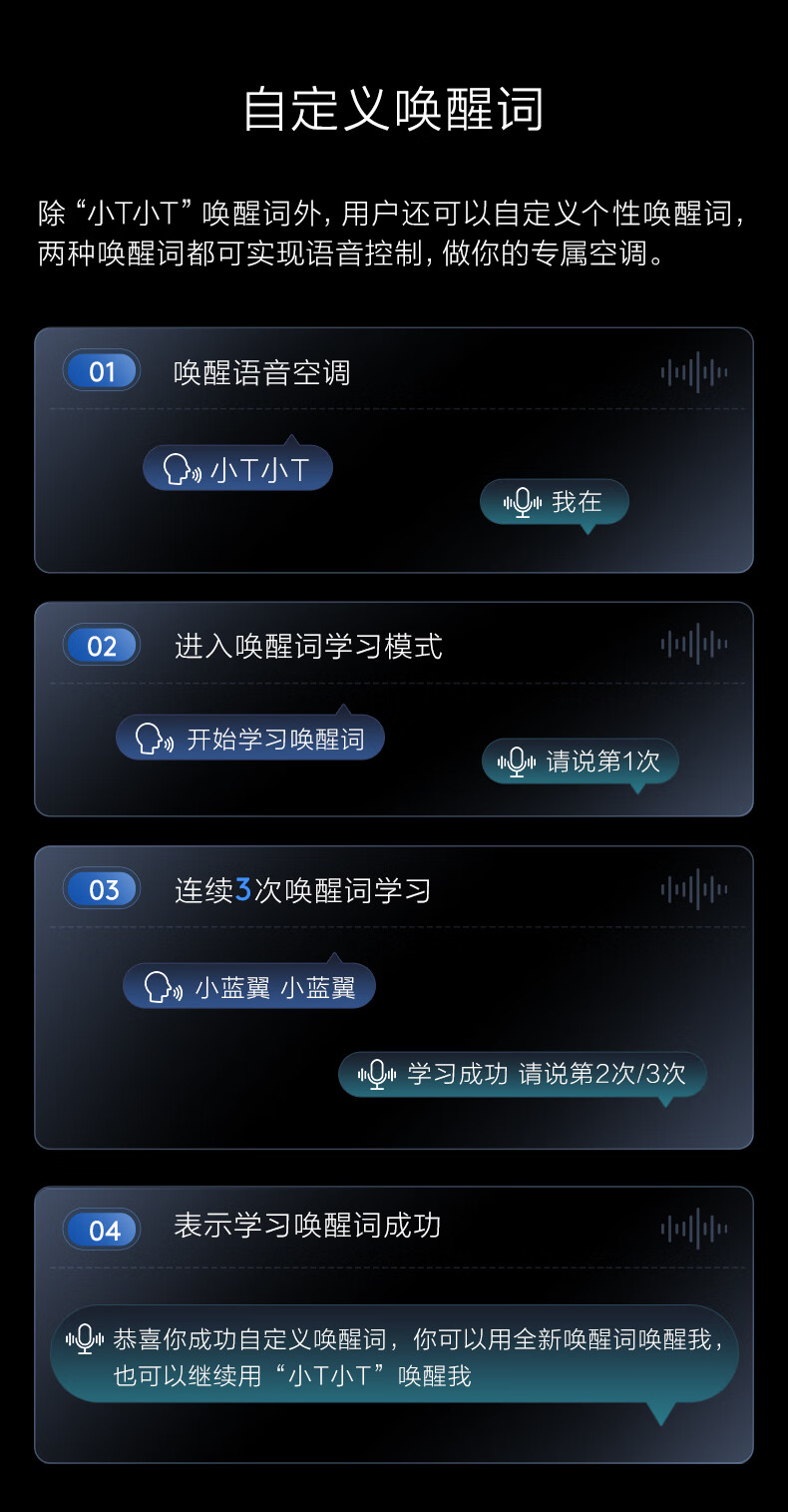 自定义唤醒词

除“小T小T”唤醒词外，用户还可以自定义个性唤醒词，两种唤醒词都可实现语音控制，做你的专属空调。

01 唤醒语音空调

小T小T

我在

02 进入唤醒词学习模式

开始学习唤醒词

请说第1次

03 连续3次唤醒词学习

小蓝翼 小蓝翼

学习成功 请说第2次/3次

04 表示学习唤醒词成功

恭喜你成功自定义唤醒词，你可以用全新唤醒词唤醒我，也可以继续用“小T小T”唤醒我