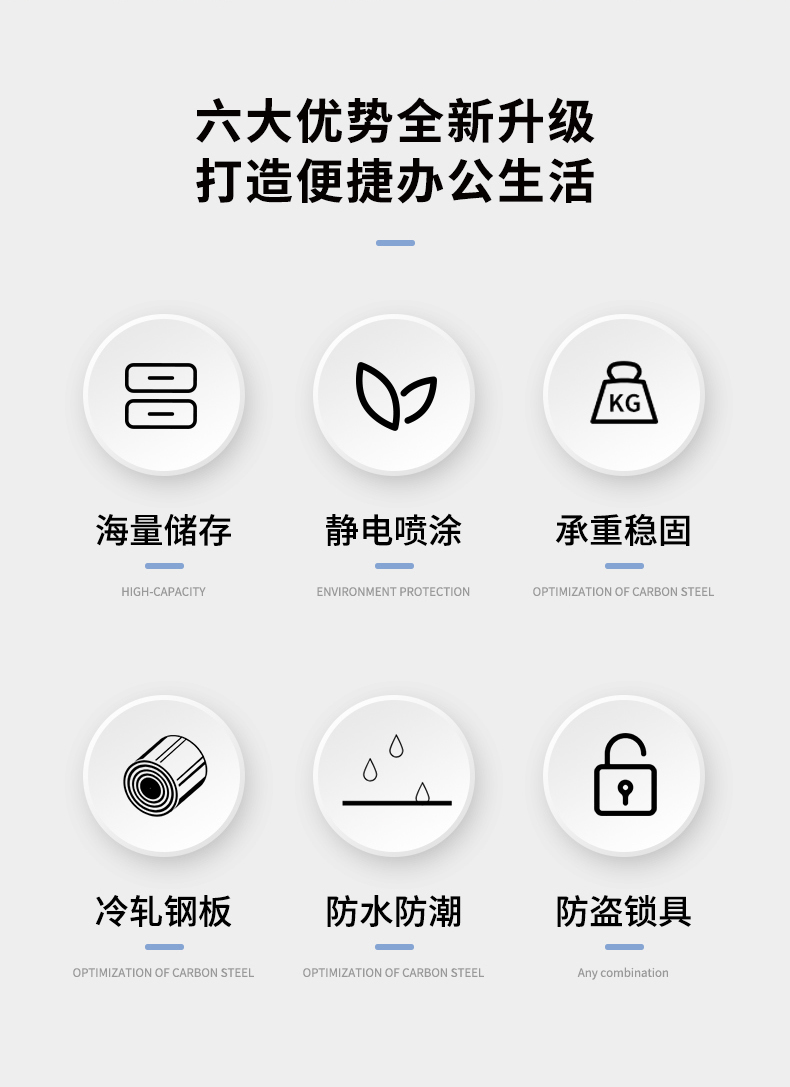 六大优势全新升级
打造便捷办公生活

KG

海量储存
HIGH-CAPACITY

静电喷涂
ENVIRONMENT PROTECTION

承重稳固
OPTIMIZATION OF CARBON STEEL

冷轧钢板
OPTIMIZATION OF CARBON STEEL

防水防潮
OPTIMIZATION OF CARBON STEEL

防盗锁具
Any combination