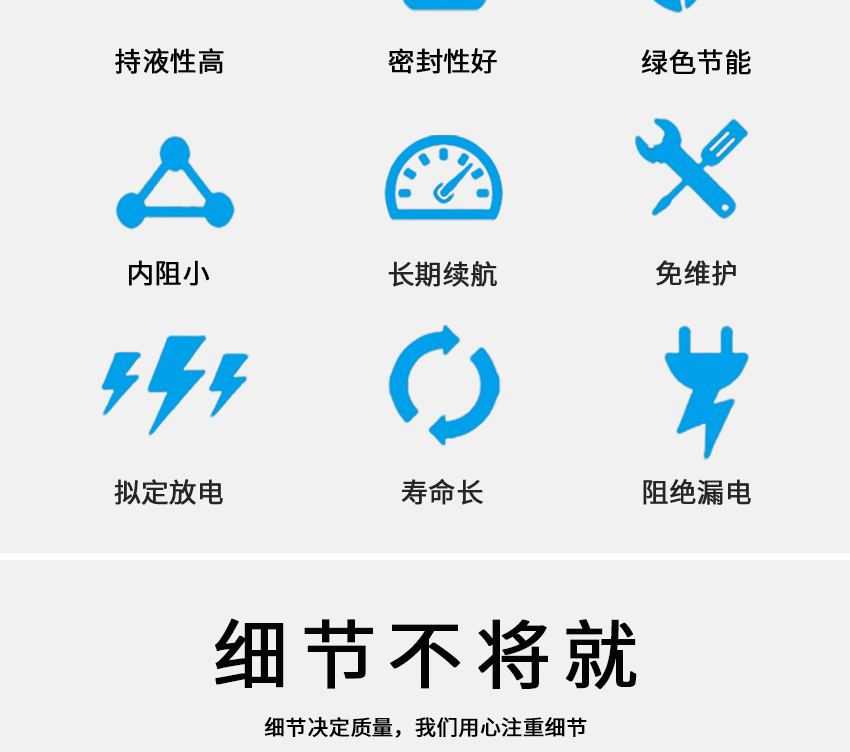 持液性高 密封性好 绿色节能

内阻小 长期续航 免维护

拟定放电 寿命长 阻绝漏电

细节不将就

细节决定质量，我们用心注重细节