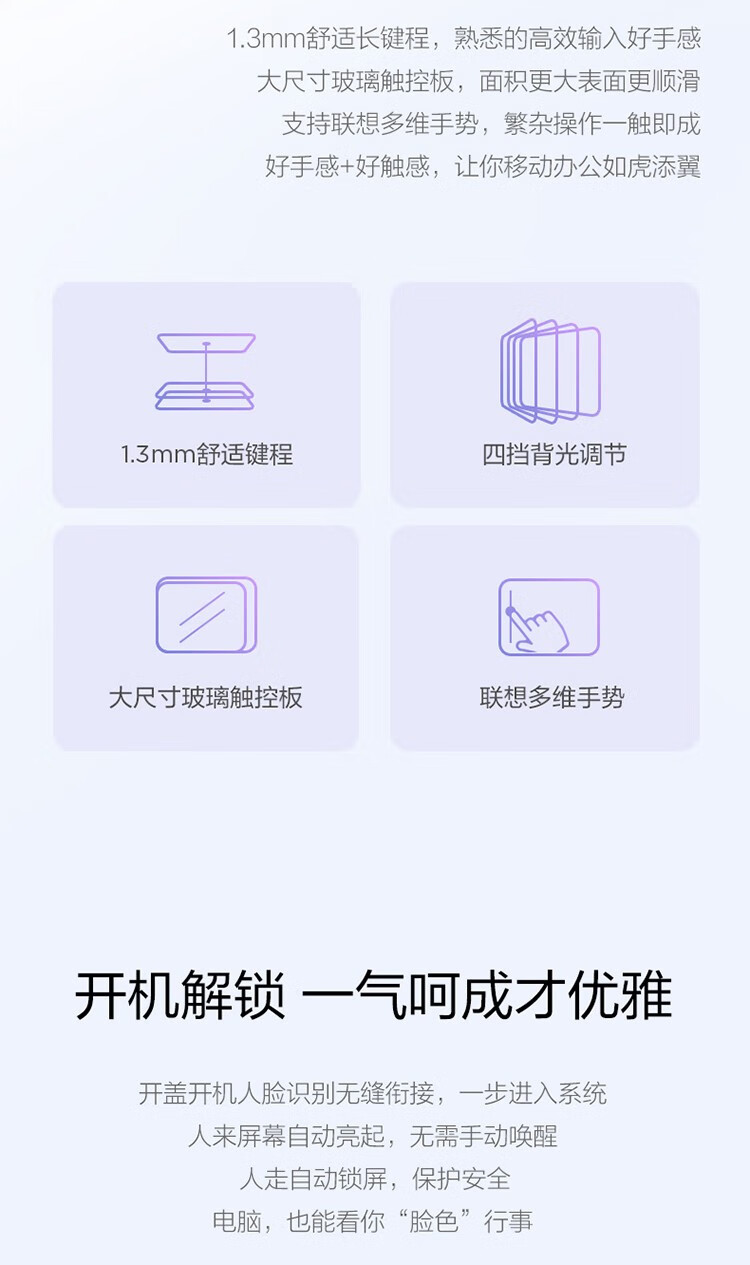 1.3mm舒适长键程，熟悉的高效输入好手感
大尺寸玻璃触控板，面积更大表面更顺滑
支持联想多维手势，繁杂操作一触即成
好手感+好触感，让你移动办公如虎添翼

1.3mm舒适键程

四挡背光调节

大尺寸玻璃触控板

联想多维手势

开机解锁 一气呵成才优雅

开盖开机人脸识别无缝衔接，一步进入系统
人来屏幕自动亮起，无需手动唤醒
人走自动锁屏，保护安全
电脑，也能看你“脸色”行事